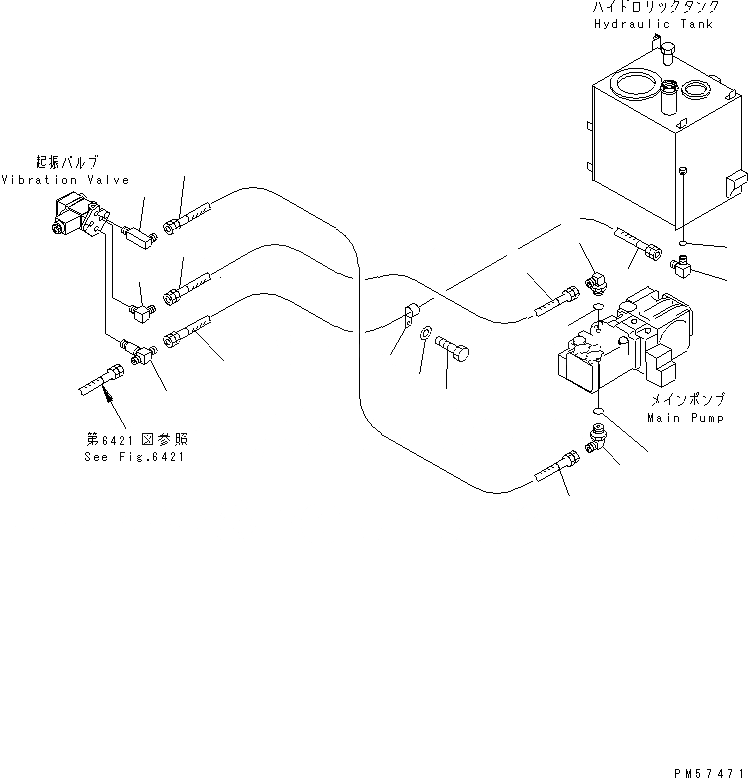 ハイドロリックタンク
Hydraulic Tank

起振バルブ
Vibration Valve

メインポンプ
Main Pump

第6421図参照
See Fig.6421

PM57471