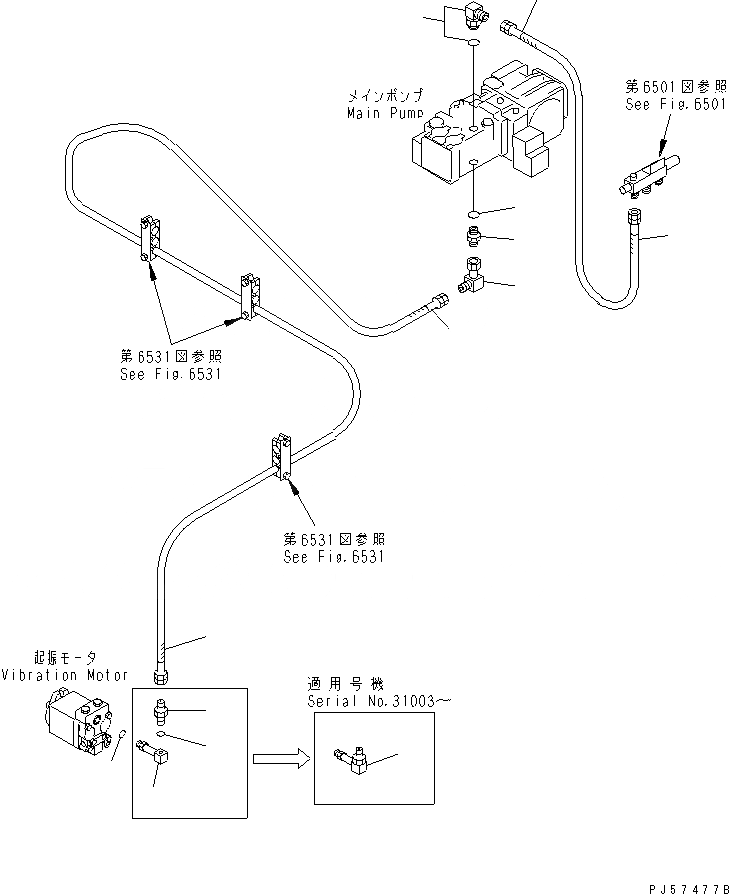 メインポンプ
Main Pump

第6501図参照
See Fig.6501

第6531図参照
See Fig.6531

第6531図参照
See Fig.6531

起振モータ
Vibration Motor

適用号機
Serial No.31003~

PJ57477B