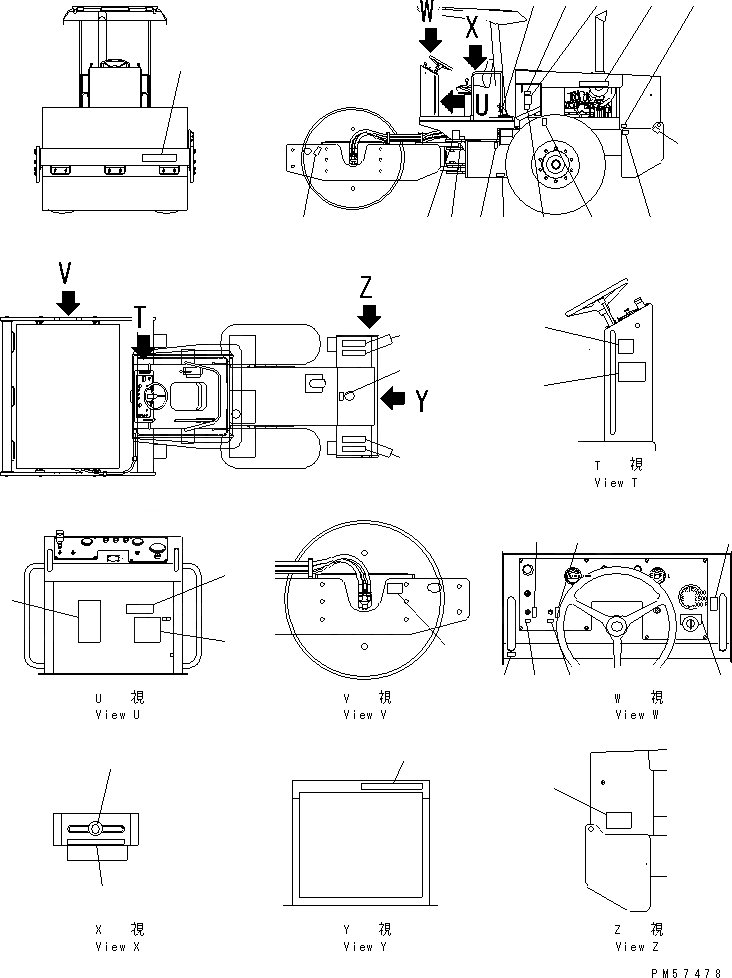 W
X
U
V
T
Z
Y
T 視
View T
U 視
View U
V 視
View V
W 視
View W
X 視
View X
Y 視
View Y
Z 視
View Z
PM57478