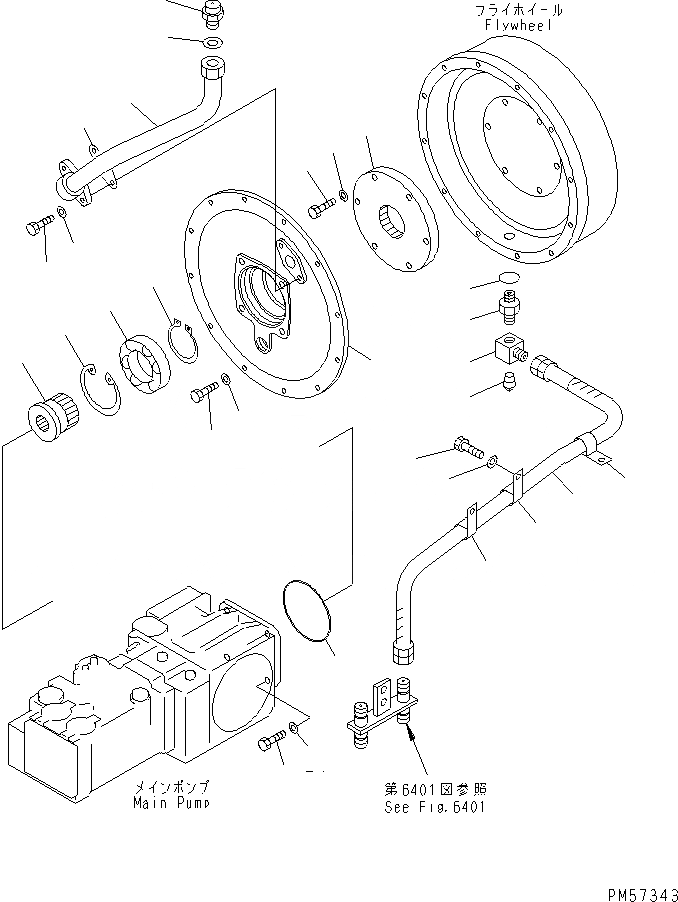 フライホイール
Flywheel

メインポンプ
Main Pump

第6401図参照
See Fig.6401

PM57343