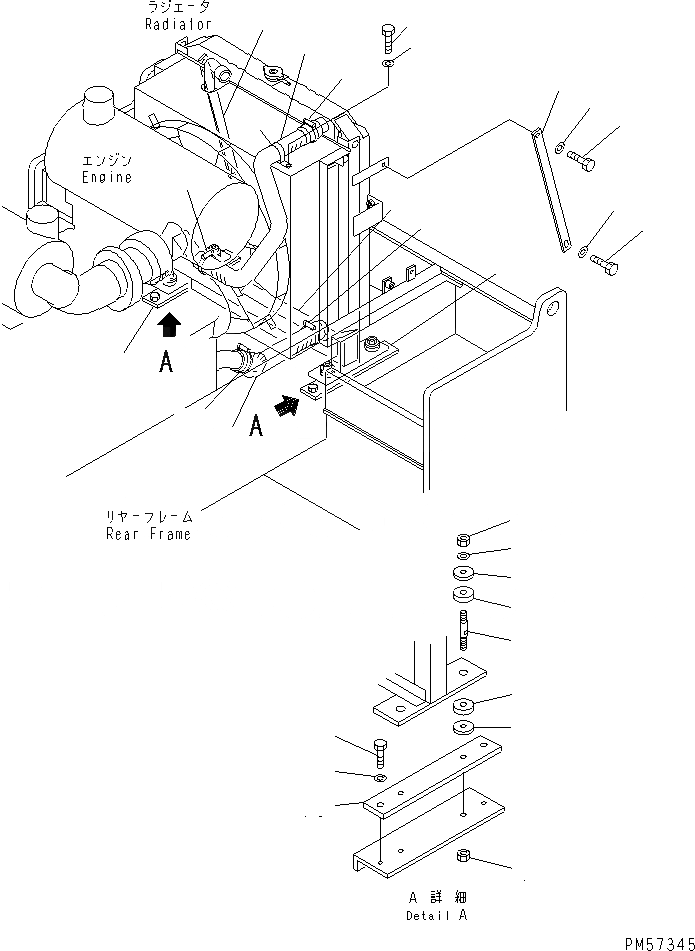 ラジエータ
Radiator

エンジン
Engine

A

A

リヤーフレーム
Rear Frame

A 詳細
Detail A

PM57345