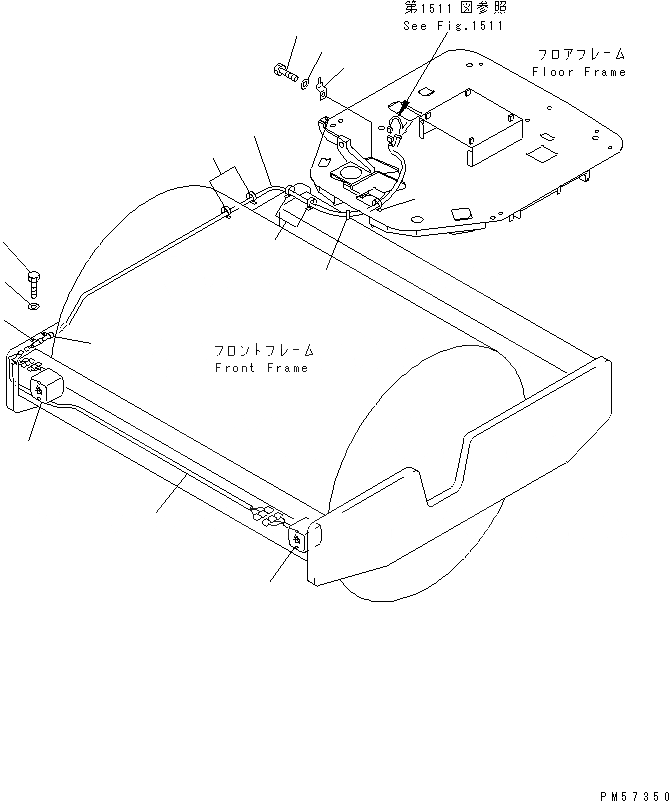 第1511図参照
See Fig.1511

フロアフレーム
Floor Frame

フロントフレーム
Front Frame

PM57350