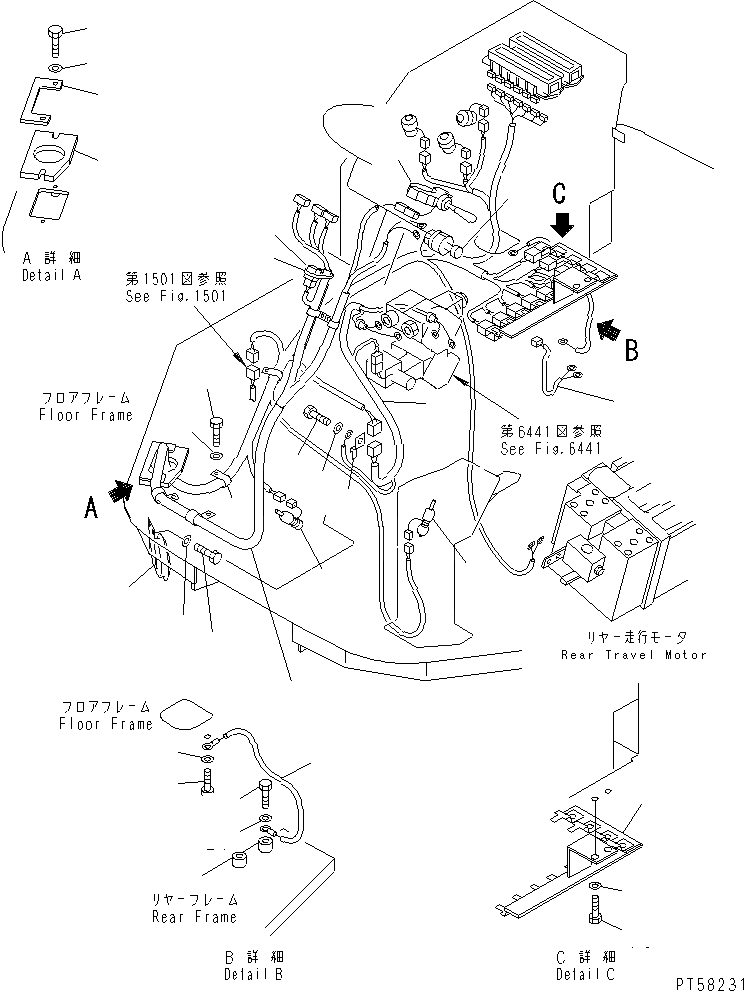 A 詳細
Detail A

第1501図参照
See Fig.1501

C

B

フロアフレーム
Floor Frame

第6441図参照
See Fig.6441

A

リヤー走行モータ
Rear Travel Motor

フロアフレーム
Floor Frame

リヤーフレーム
Rear Frame

B 詳細
Detail B

C 詳細
Detail C

PT58231