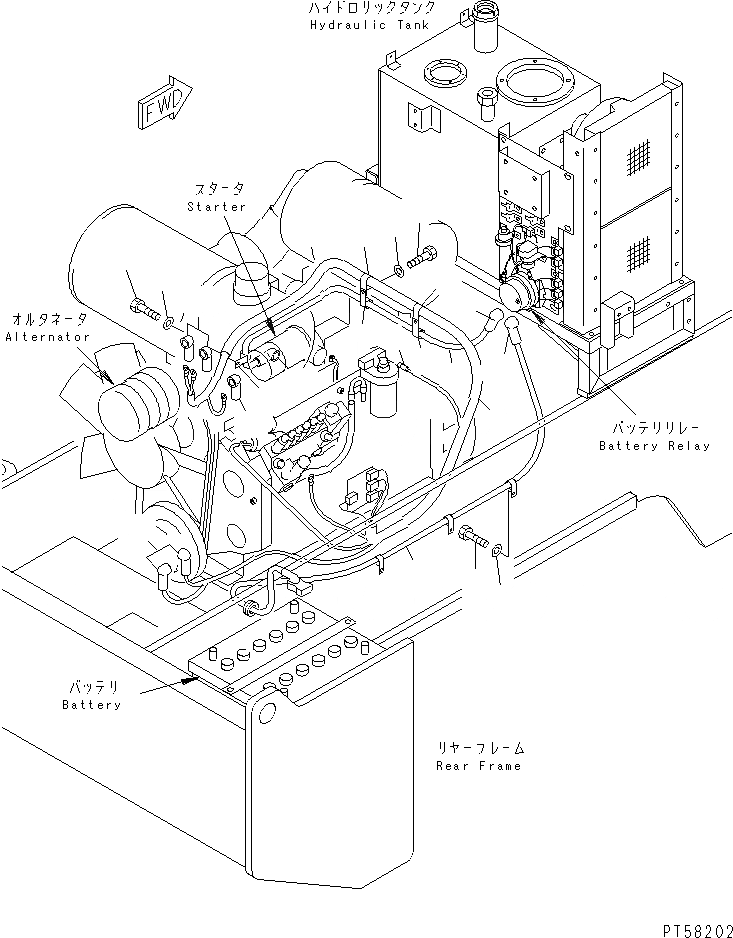 ハイドロリックタンク
Hydraulic Tank

FWD

スタータ
Starter

オルタネータ
Alternator

バッテリリレー
Battery Relay

バッテリ
Battery

リヤーフレーム
Rear Frame

PT58202