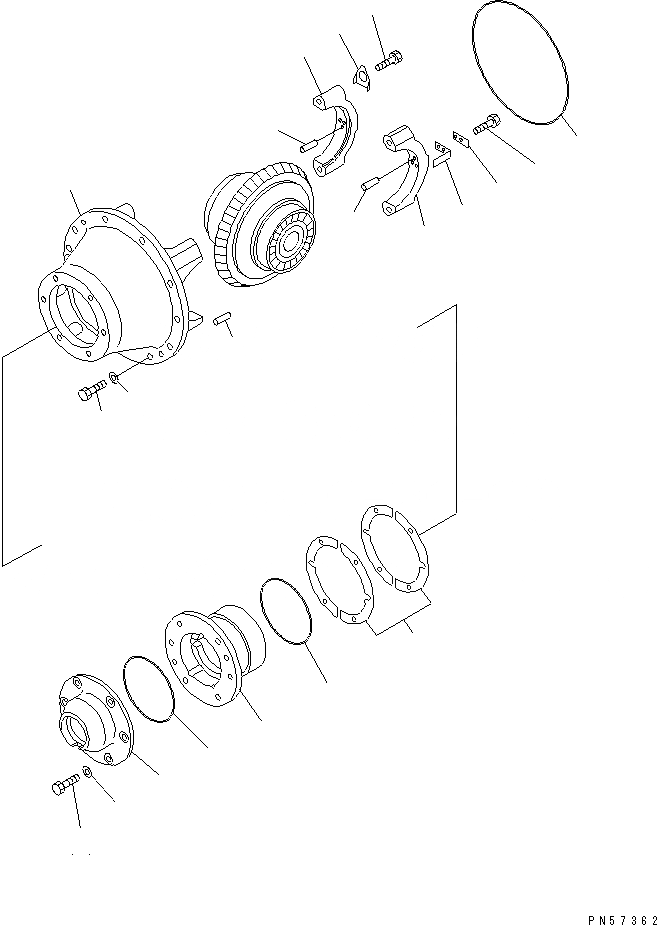 PN57362