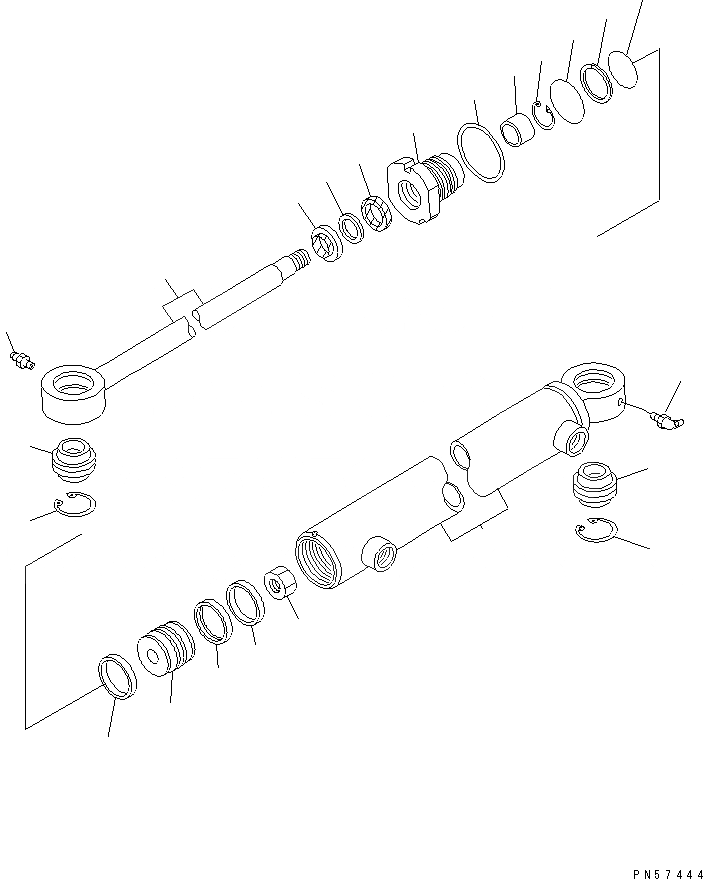 PN57444