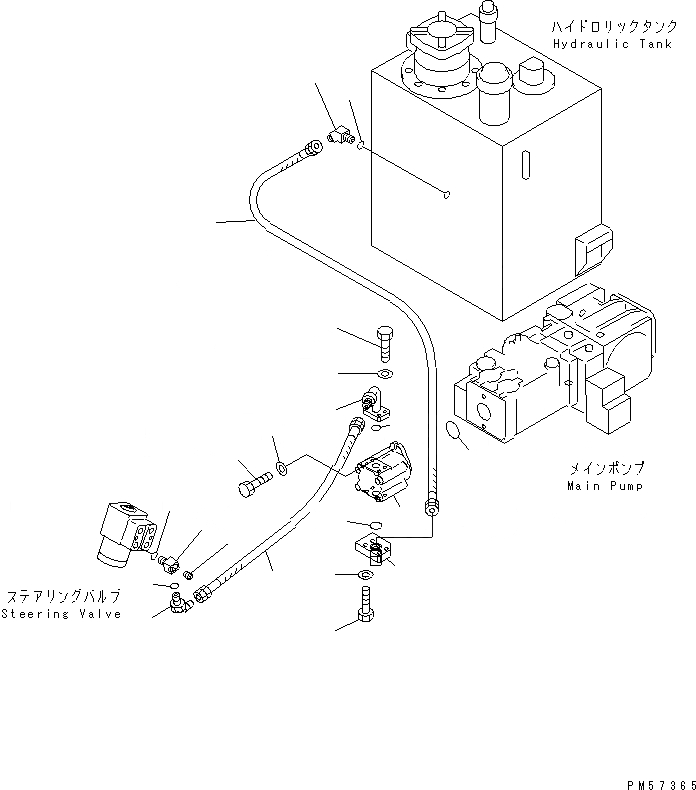 ハイドロリックタンク
Hydraulic Tank

メインポンプ
Main Pump

ステアリングバルブ
Steering Valve

PM57365