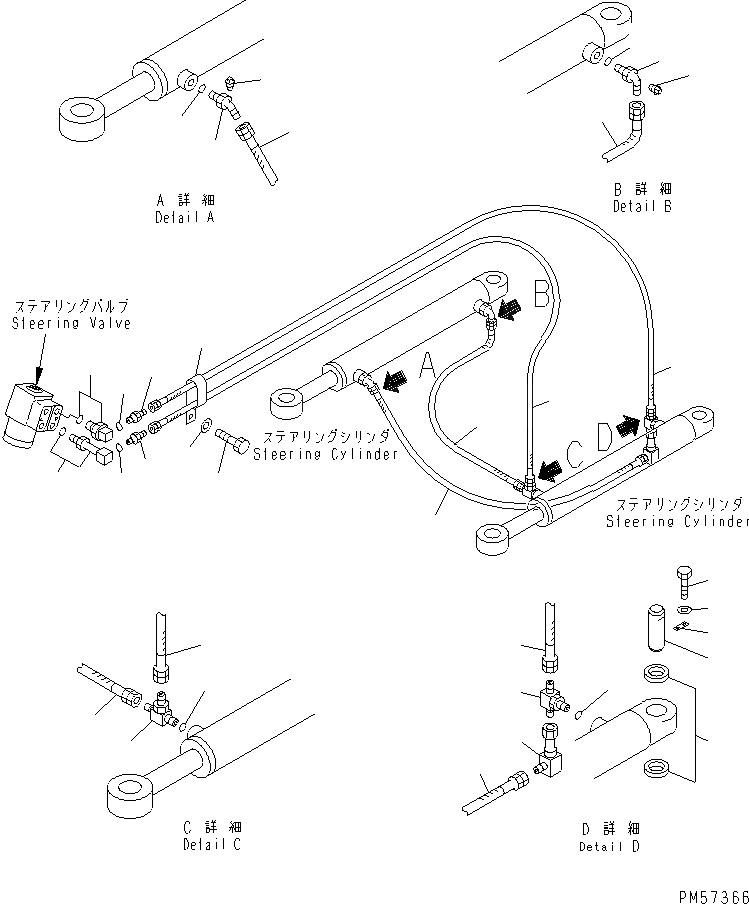 A 詳細
Detail A

B 詳細
Detail B

ステアリングバルブ
Steering Valve

B

A

ステアリングシリンダ
Steering Cylinder

C D

ステアリングシリンダ
Steering Cylinder

C 詳細
Detail C

D 詳細
Detail D

PM57366