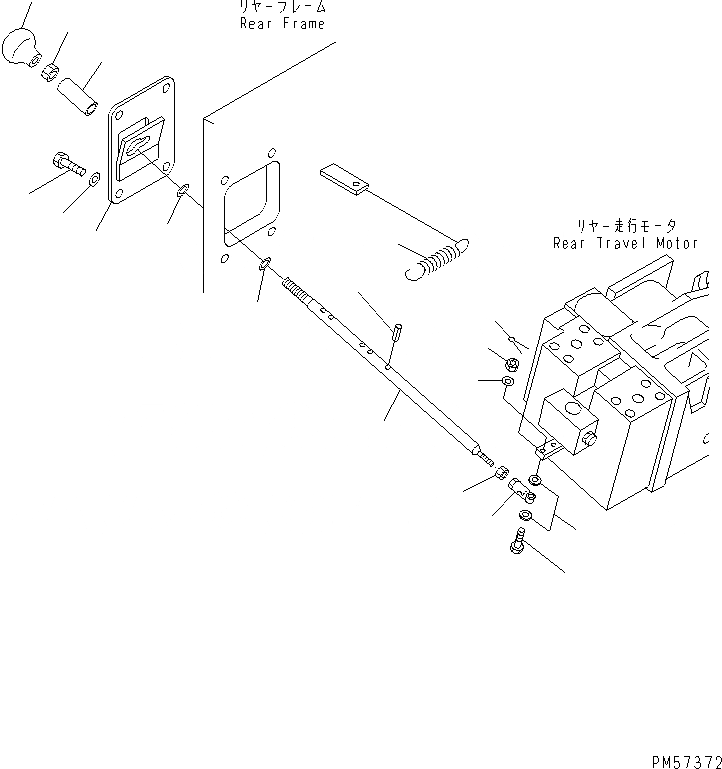 リヤーフレーム
Rear Frame

リヤー走行モータ
Rear Travel Motor

PM57372