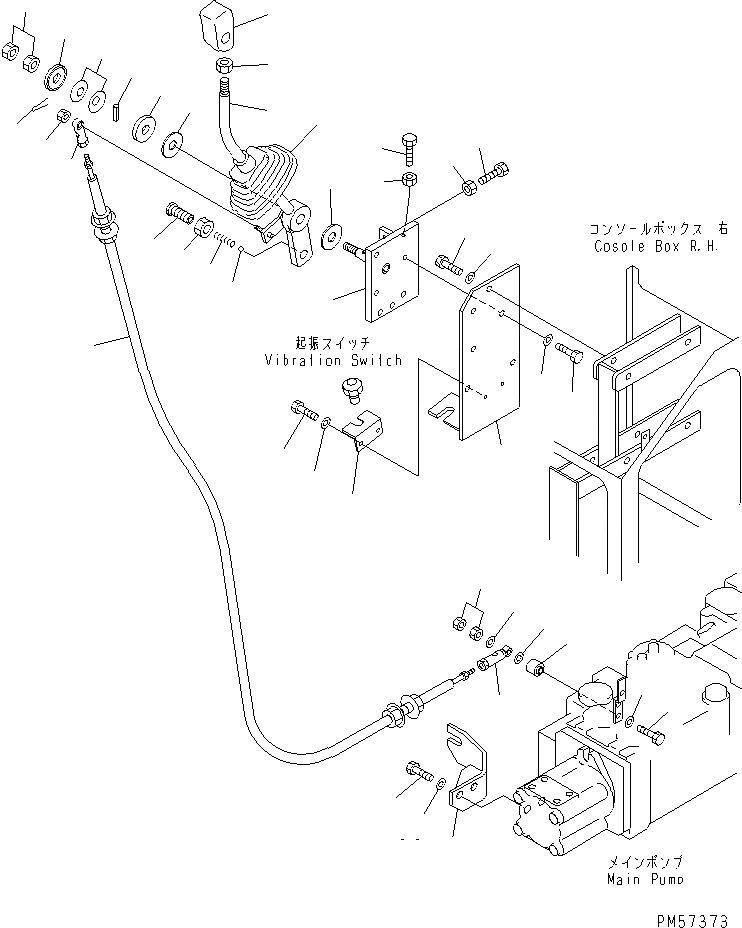 コンソールボックス 右
Cosole Box R.H.

起振スイッチ
Vibration Switch

メインポンプ
Main Pump

PM57373