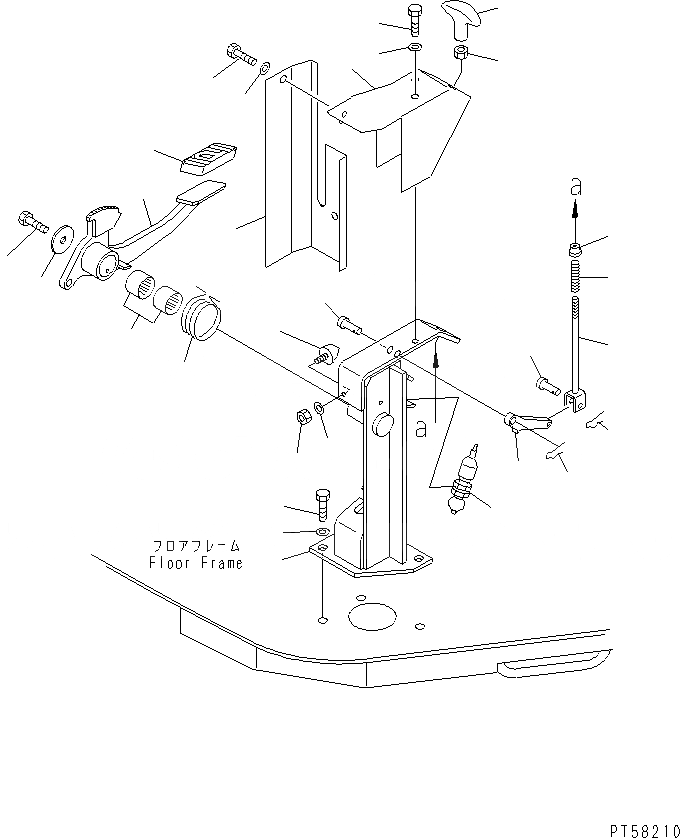 a

a

フロアフレーム
Floor Frame

PT58210