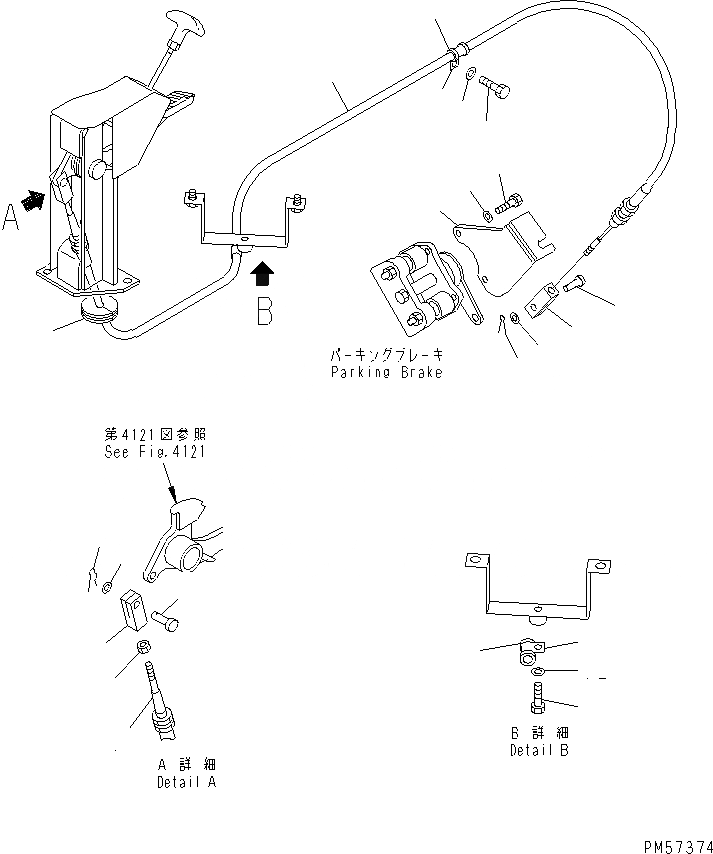 A

B

パーキングブレーキ
Parking Brake

第4121図参照
See Fig.4121

A 詳細
Detail A

B 詳細
Detail B

PM57374