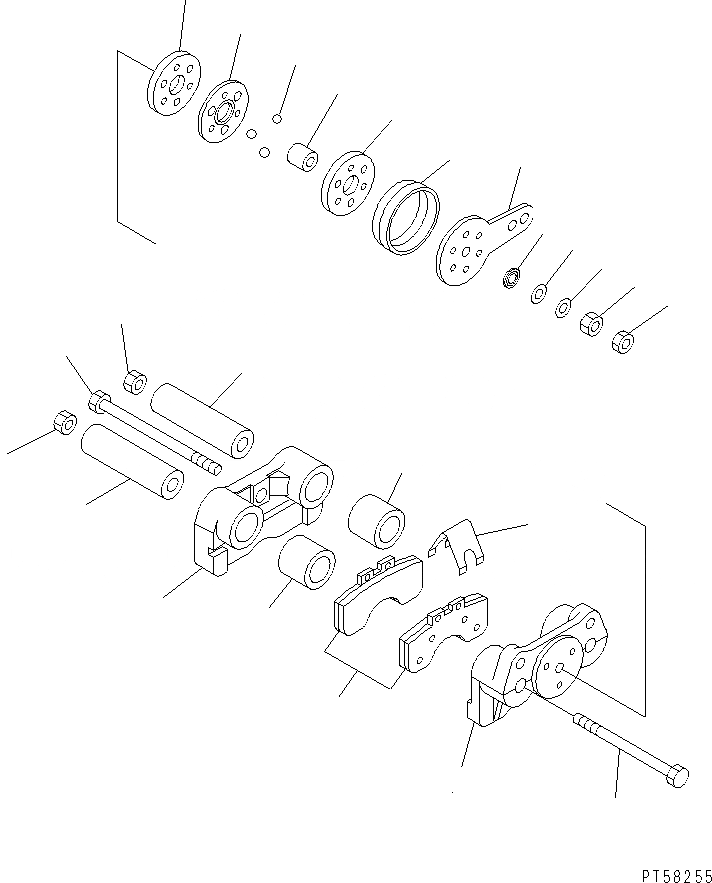 PT58255