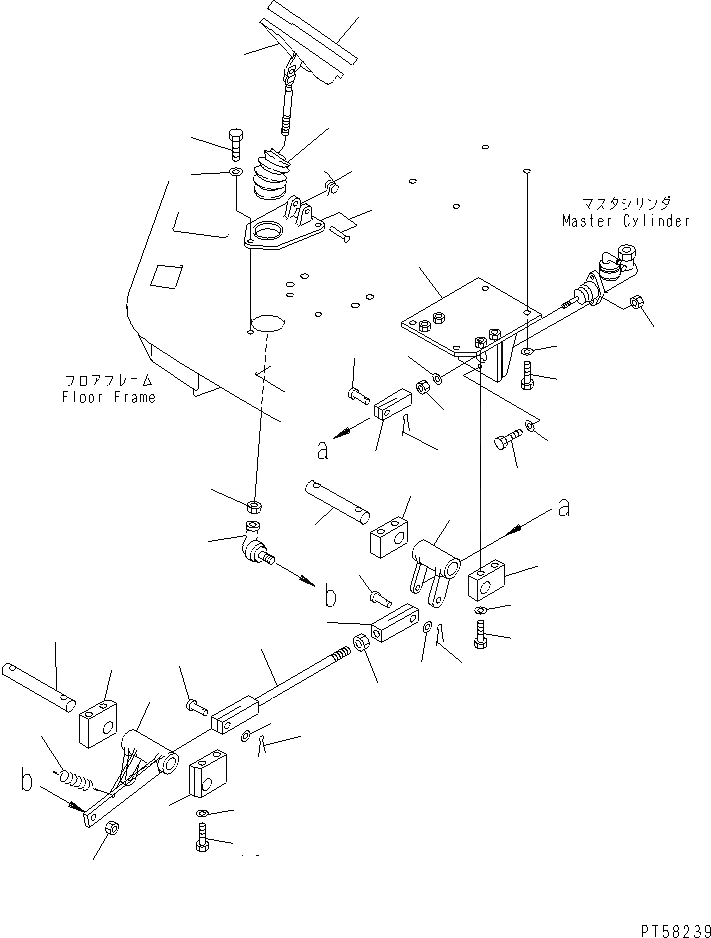 マスタシリンダ
Master Cylinder

フロアフレーム
Floor Frame

a

a

b

b

PT58239