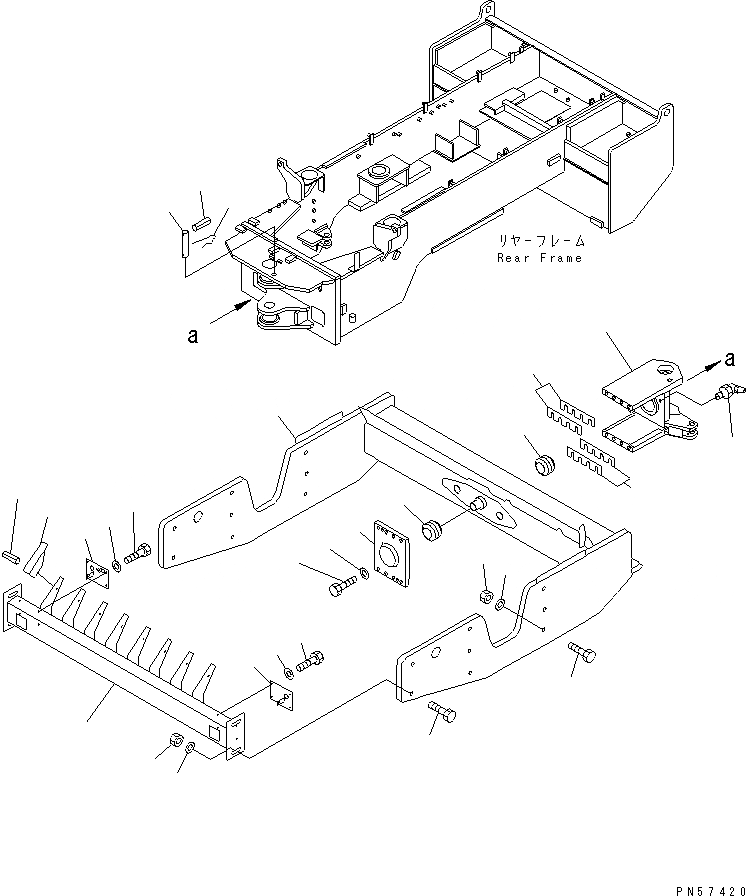 リヤーフレーム
Rear Frame

a

a

PN57420