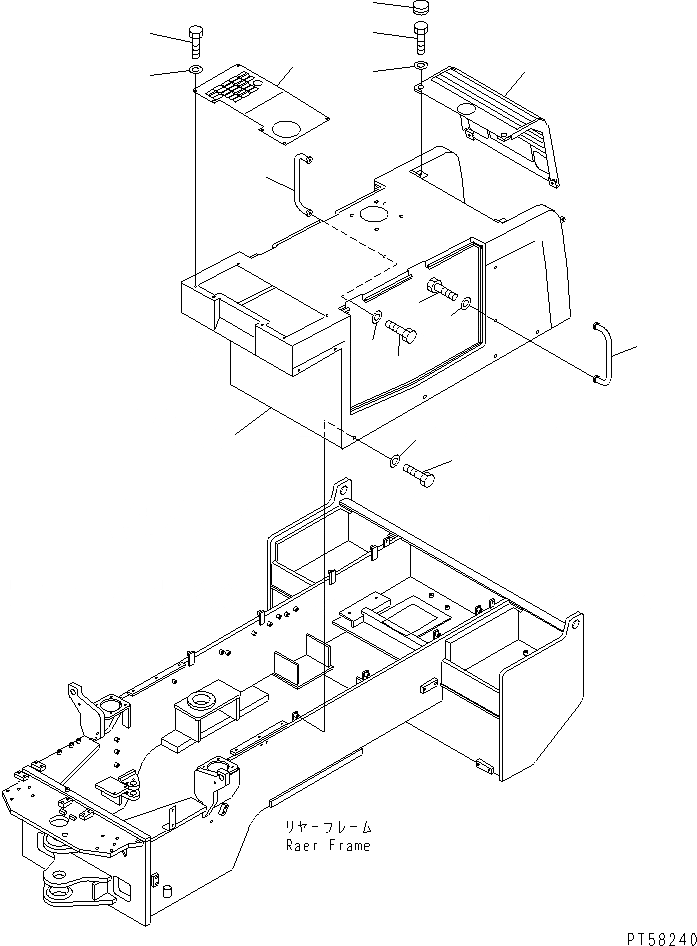 リヤーフレーム
Raer Frame

PT58240