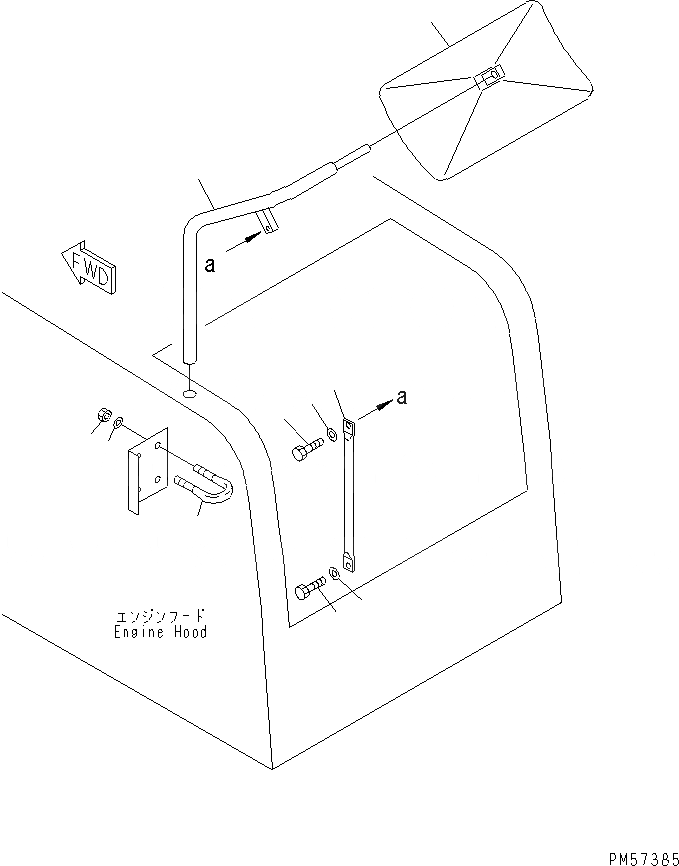 FWD

a

a

エンジンフード
Engine Hood

PM57385