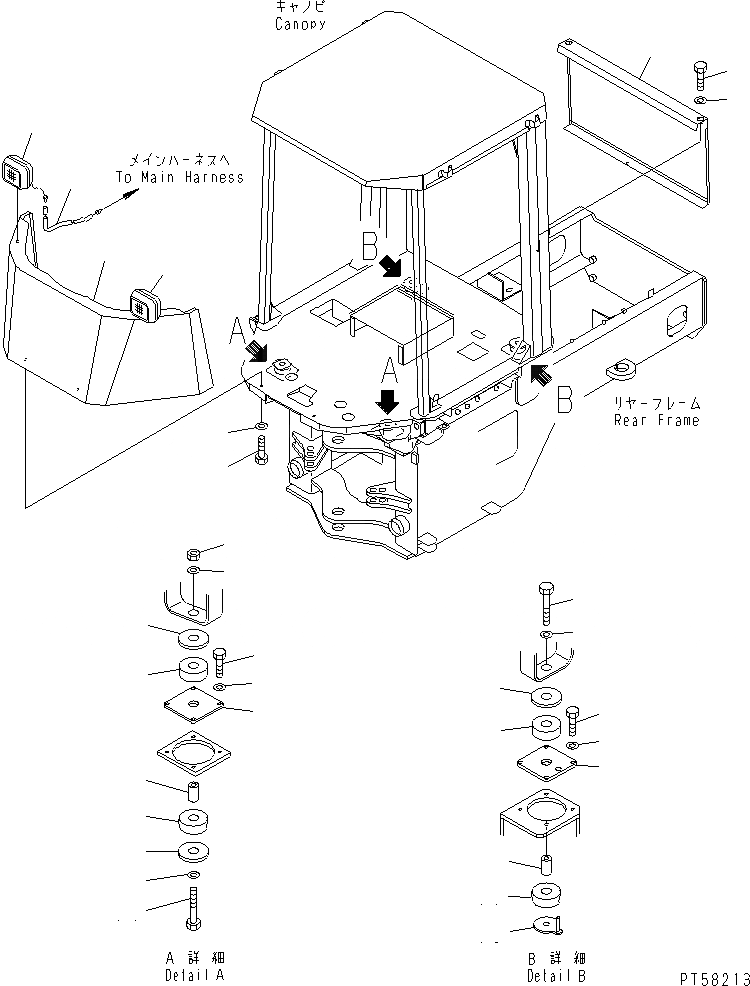 キャノピ
Canopy

メインハーネスへ
To Main Harness

B

A

A

B

リヤーフレーム
Rear Frame

A 詳細
Detail A

B 詳細
Detail B

PT58213