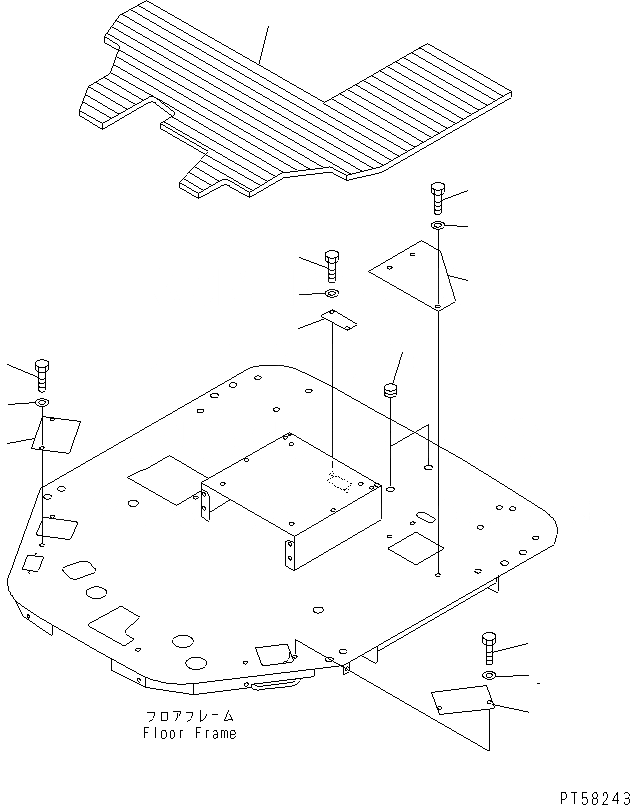 フロアフレーム
Floor Frame

PT58243