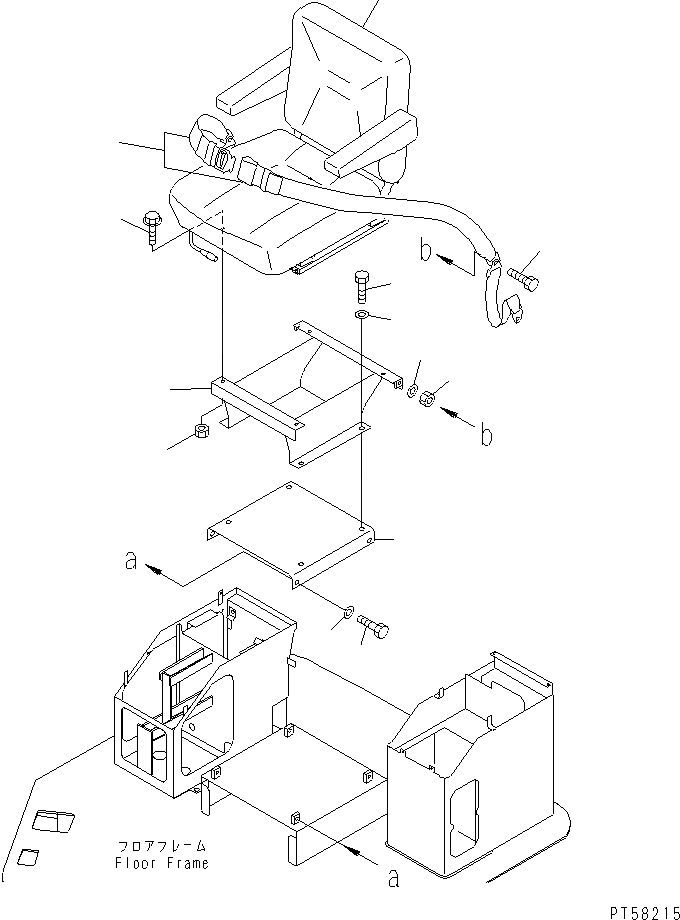 b
b
a
フロアフレーム
Floor Frame
a
PT58215