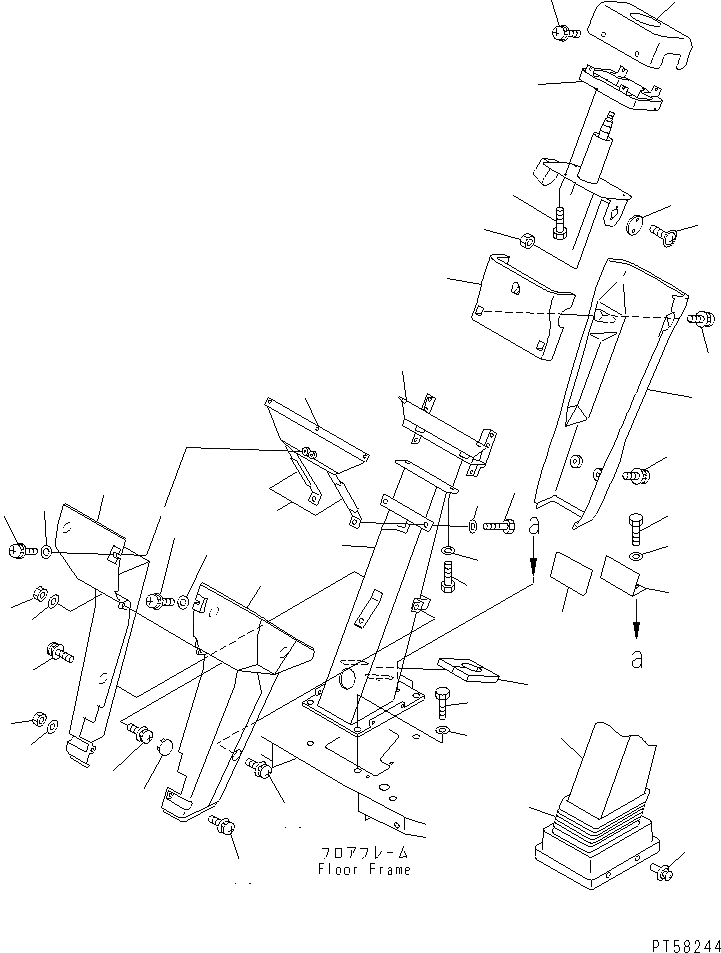 a
a
フロアフレーム
Floor Frame
PT58244