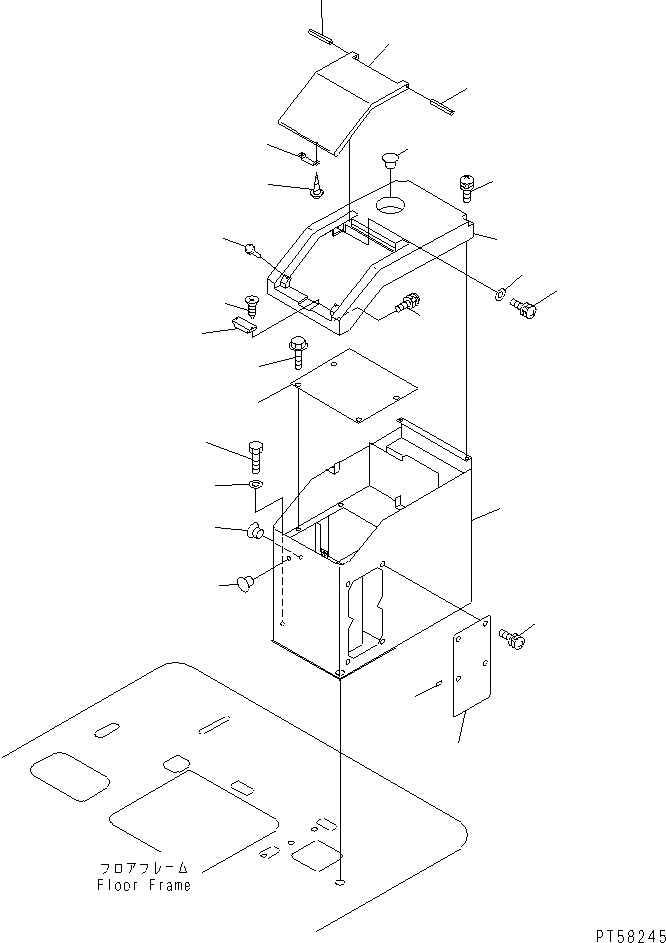 フロアフレーム
Floor Frame

PT58245