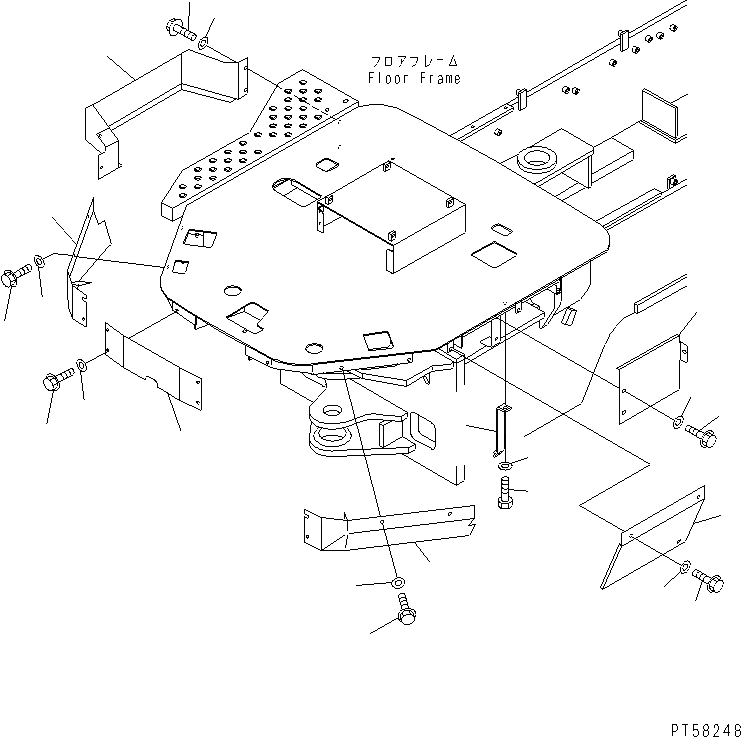 フロアフレーム
Floor Frame

PT58248