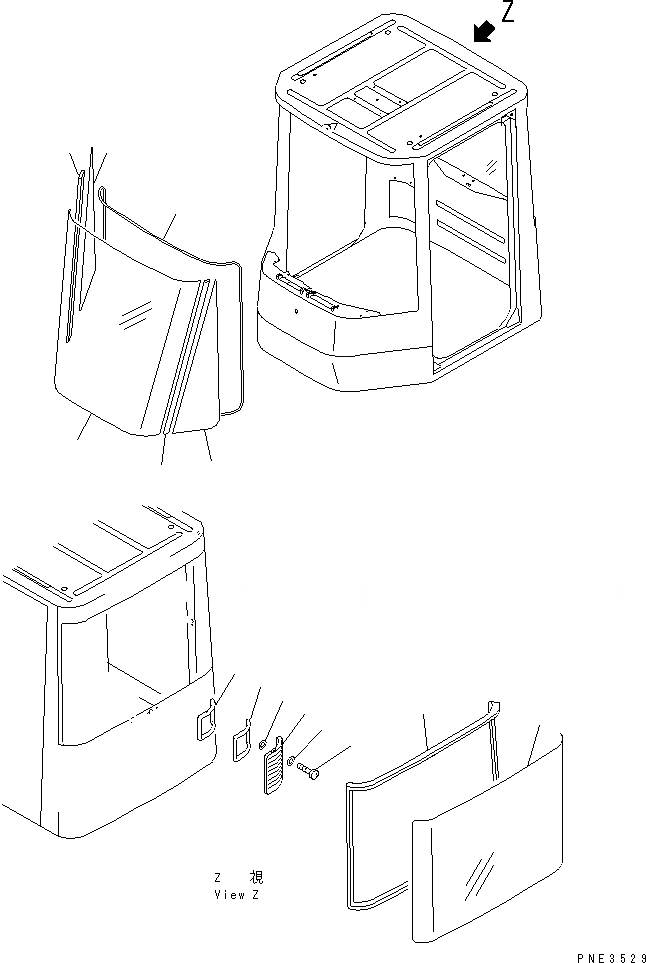 Z

Z 視
View Z

PNE3529