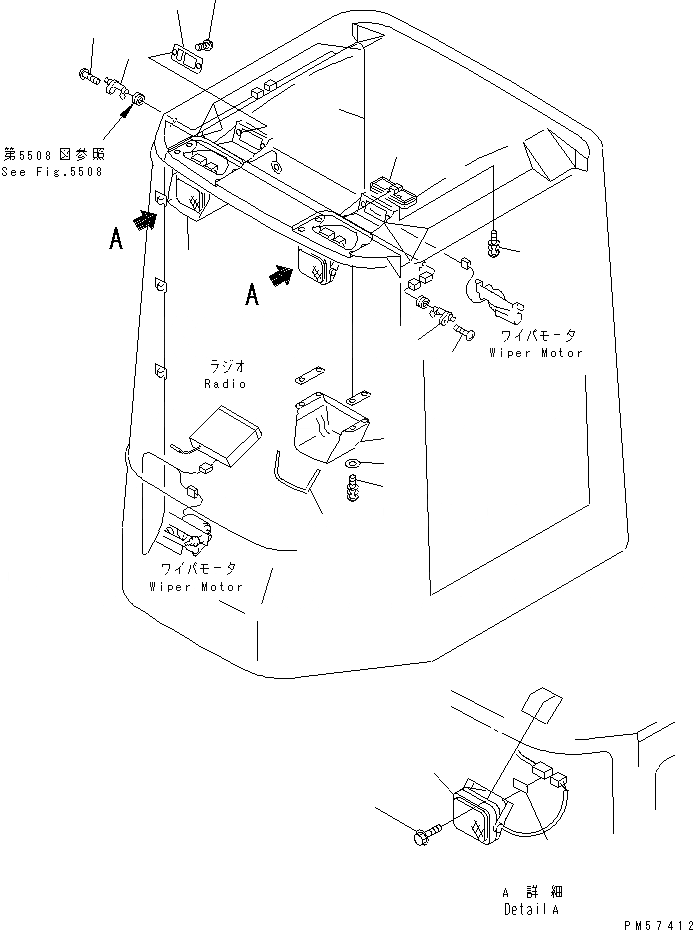 第5508図参照
See Fig.5508

A

A

ワイパモータ
Wiper Motor

ラジオ
Radio

ワイパモータ
Wiper Motor

A 詳細
Detail A

PM57412