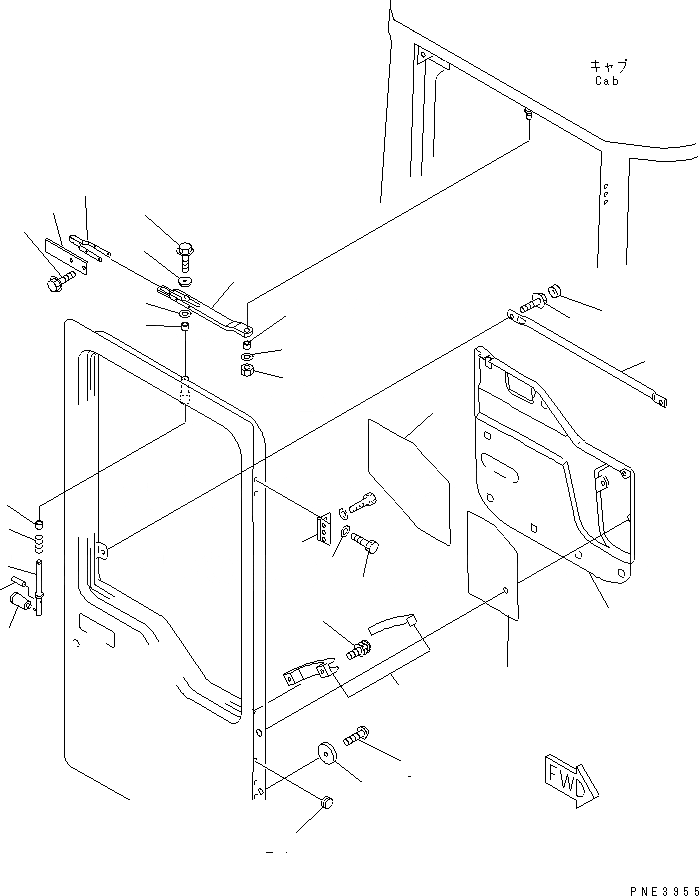 キャブ
Cab

FWD

PNE3955