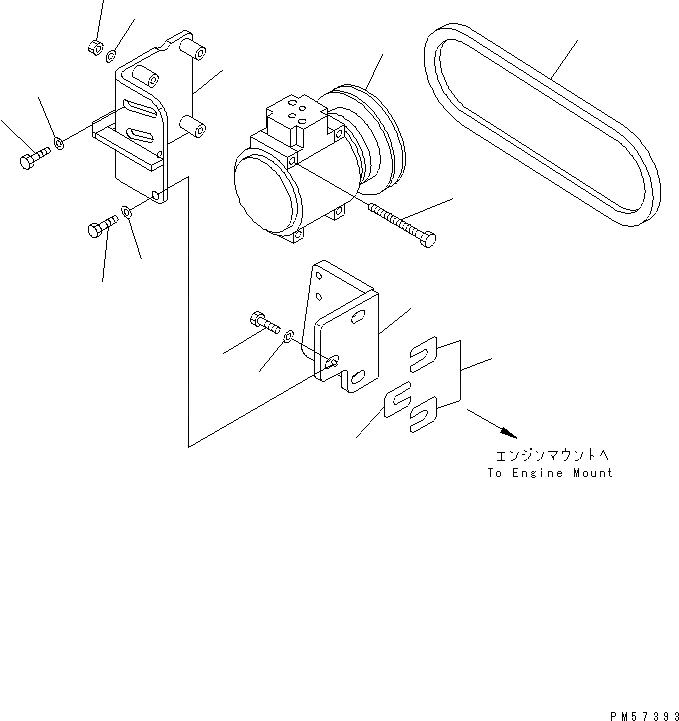 エンジンマウントへ
To Engine Mount

PM57393