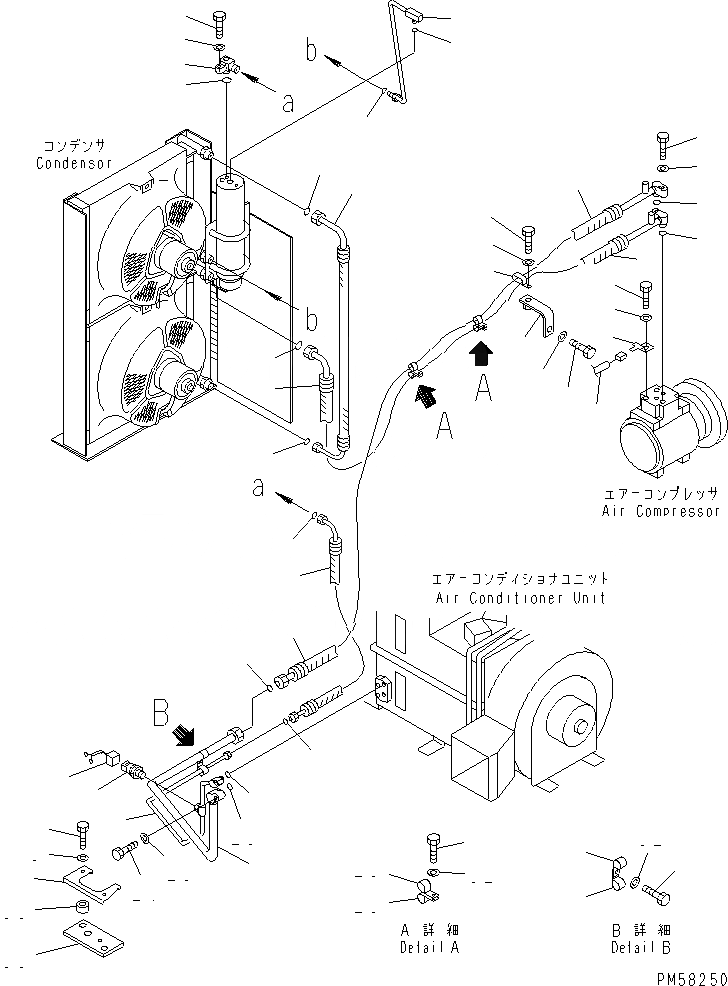 b

a

コンデンサ
Condensor

b

A

A

エアーコンプレッサ
Air Compressor

a

エアーコンディショナユニット
Air Conditioner Unit

B

A 詳細
Detail A

B 詳細
Detail B

PM58250