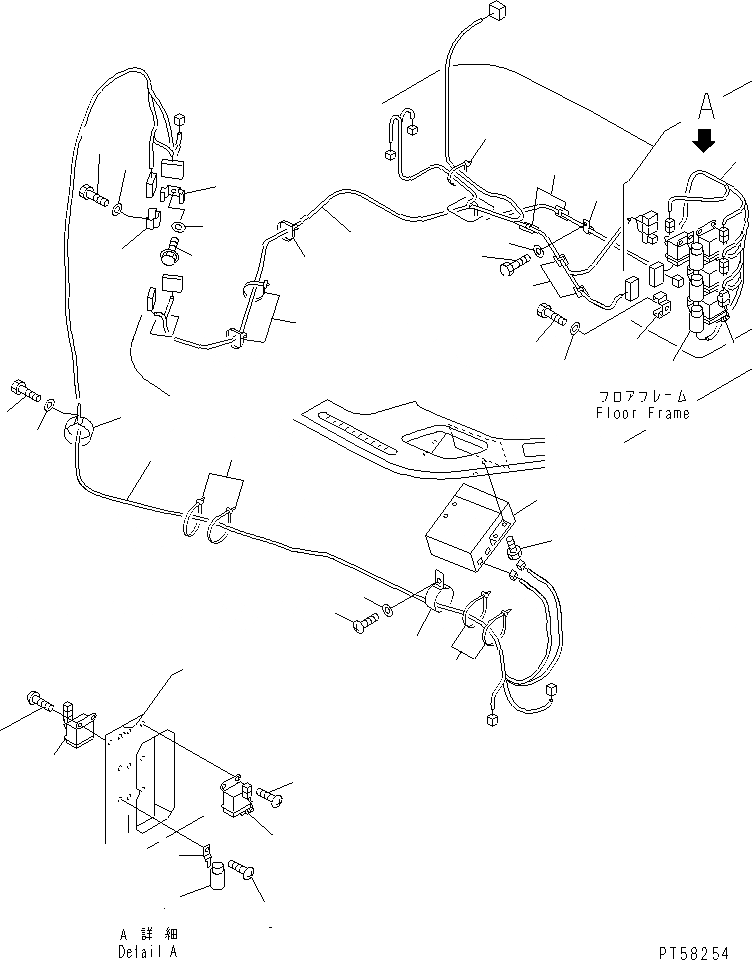 A

フロアフレーム
Floor Frame

A 詳細
Detail A

PT58254