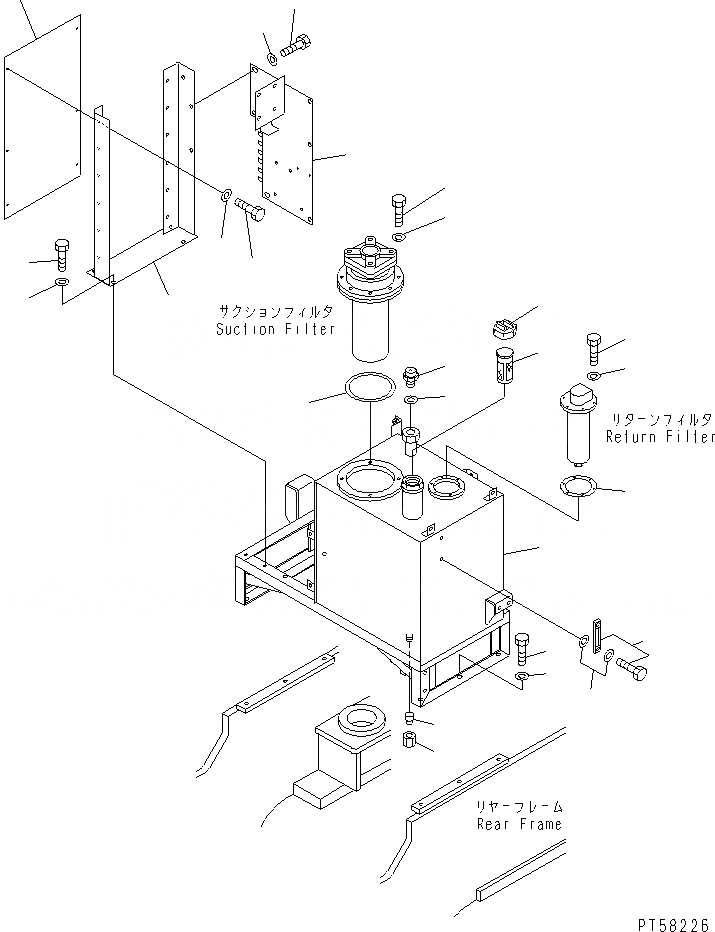 サクションフィルタ
Suction Filter

リターンフィルタ
Return Filter

リヤーフレーム
Rear Frame

PT58226