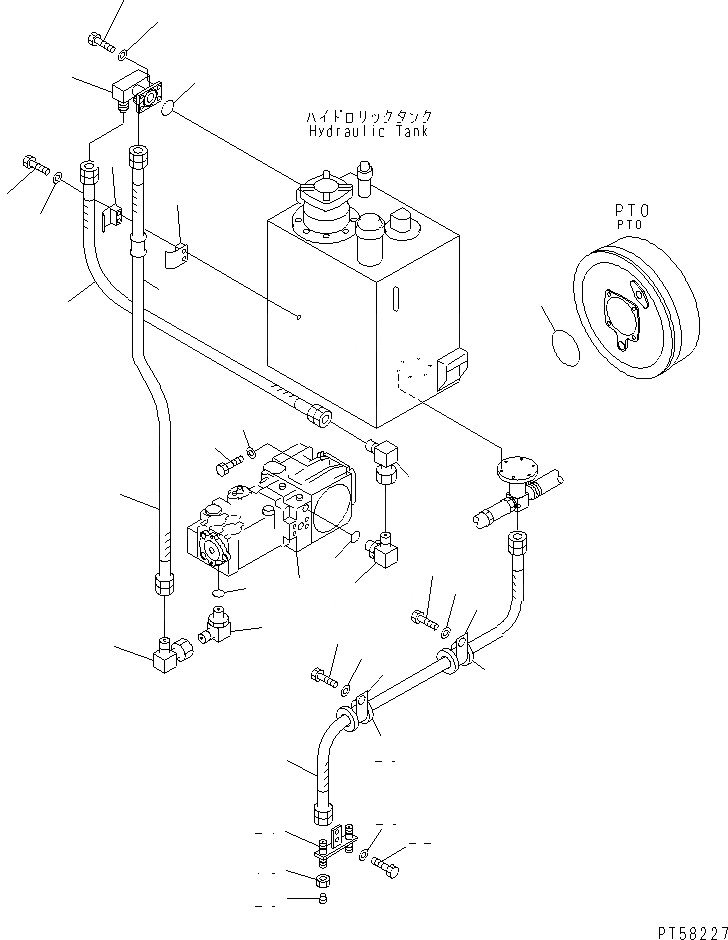 ハイドロリックタンク
Hydraulic Tank

PTO
PTO

PT58227