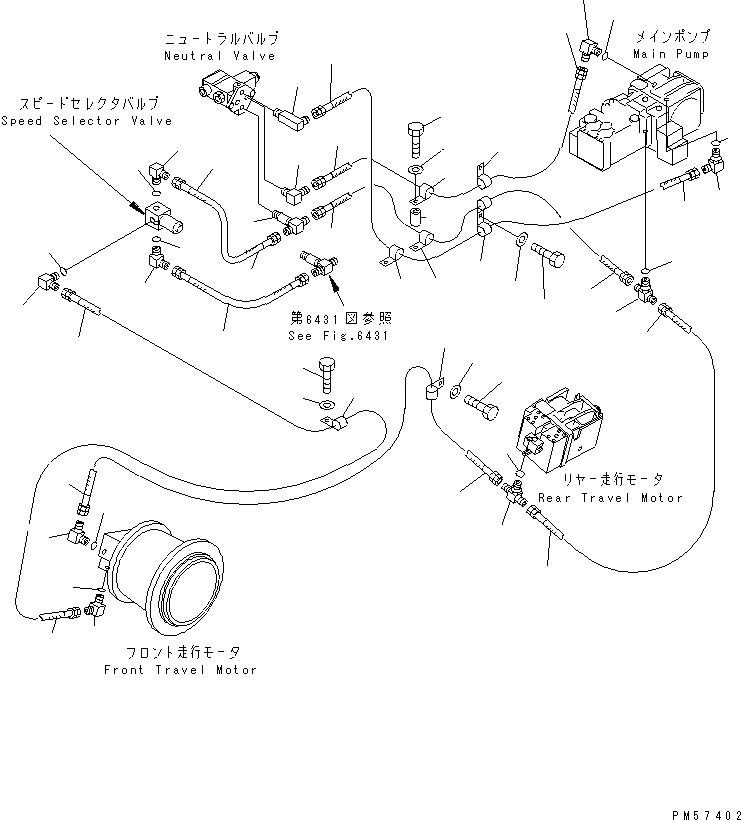 ニュートラルバルブ
Neutral Valve

メインポンプ
Main Pump

スピードセレクタバルブ
Speed Selector Valve

第6431図参照
See Fig.6431

リヤー走行モータ
Rear Travel Motor

フロント走行モータ
Front Travel Motor

PM57402