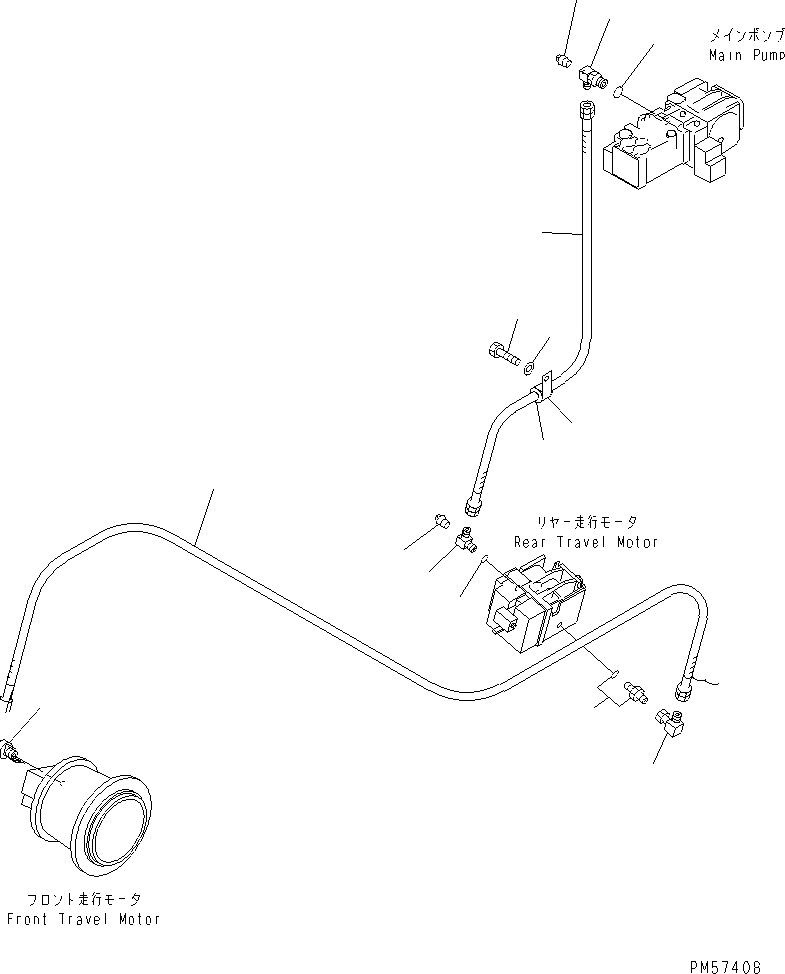 メインポンプ
Main Pump

リヤー走行モータ
Rear Travel Motor

フロント走行モータ
Front Travel Motor

PM57408