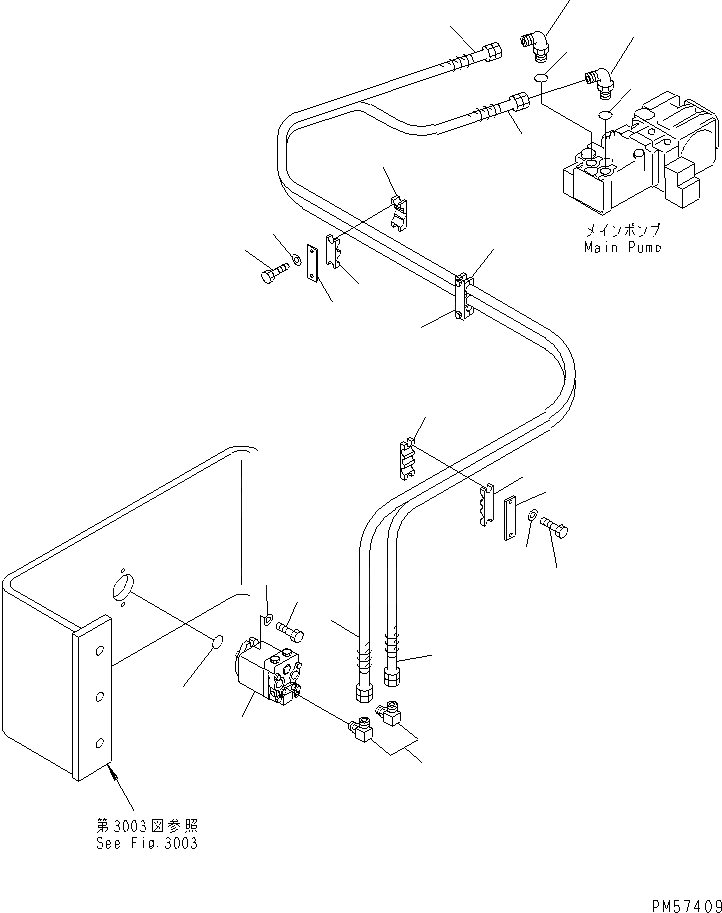 メインポンプ
Main Pump

第3003図参照
See Fig.3003

PM57409