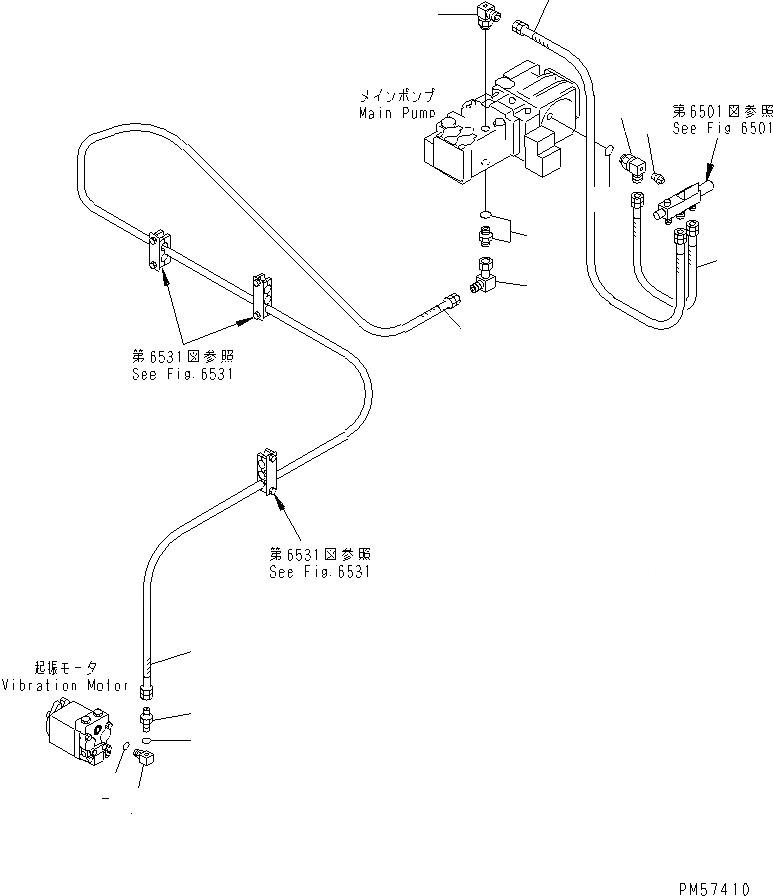 メインポンプ
Main Pump

第6501図参照
See Fig 6501

第6531図参照
See Fig.6531

第6531図参照
See Fig.6531

起振モータ
Vibration Motor

PM57410