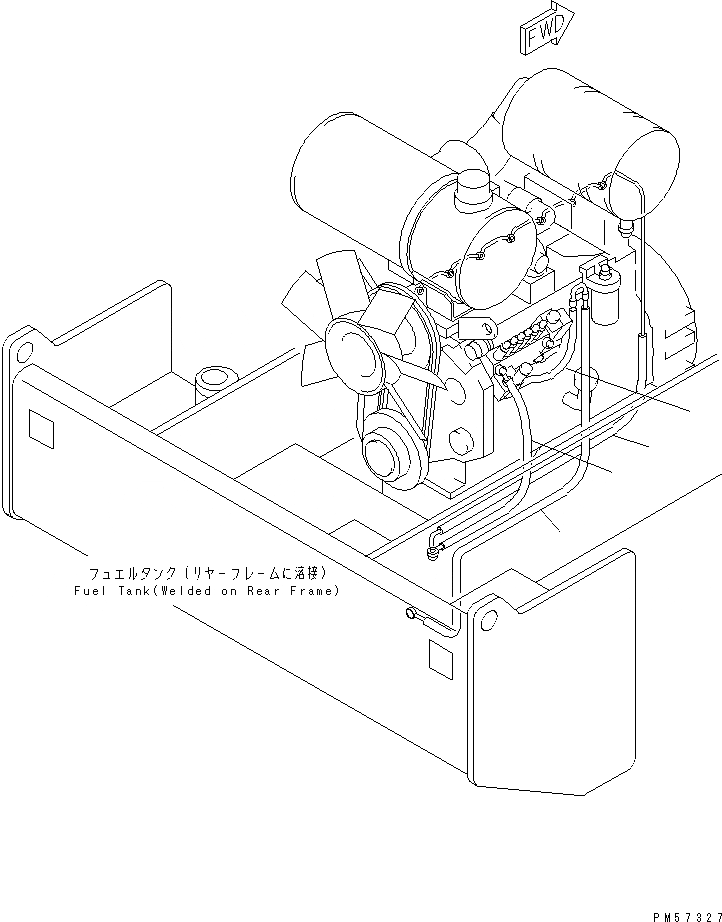 FWD

フュエルタンク(リヤーフレームに溶接)
Fuel Tank(Welded on Rear Frame)

PM57327