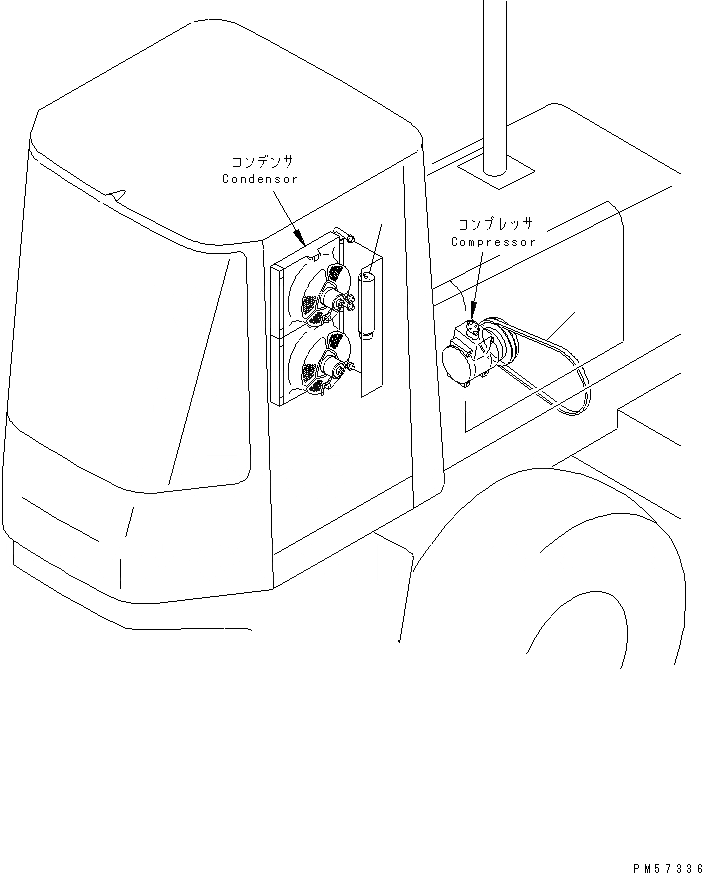 コンデンサ
Condensor

コンプレッサ
Compressor

PM57336