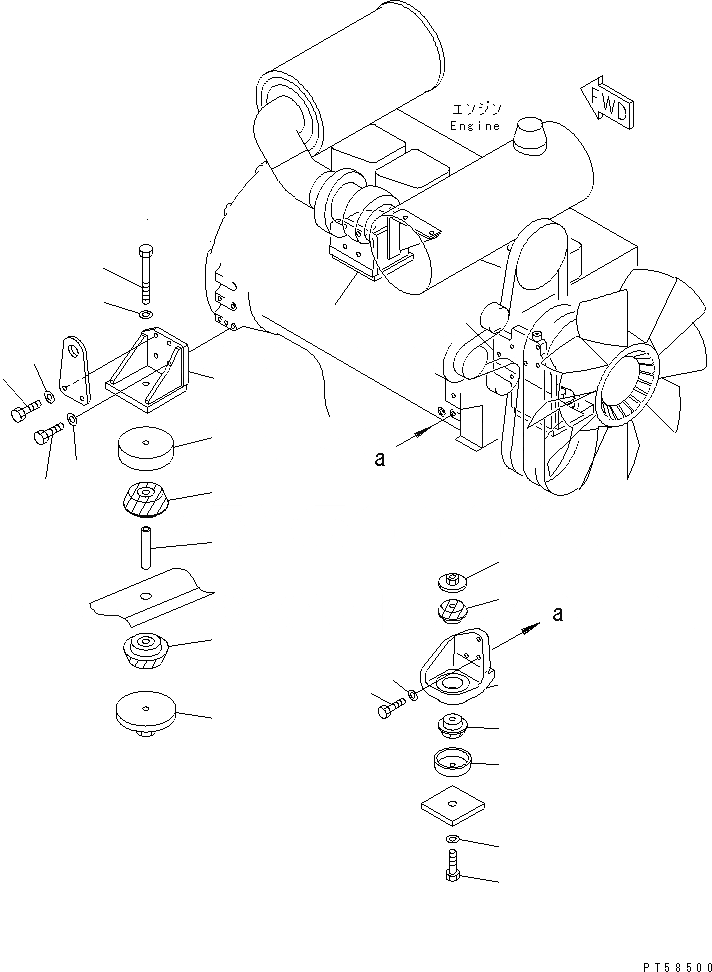 エンジン
Engine

FWD

a

a

PT58500