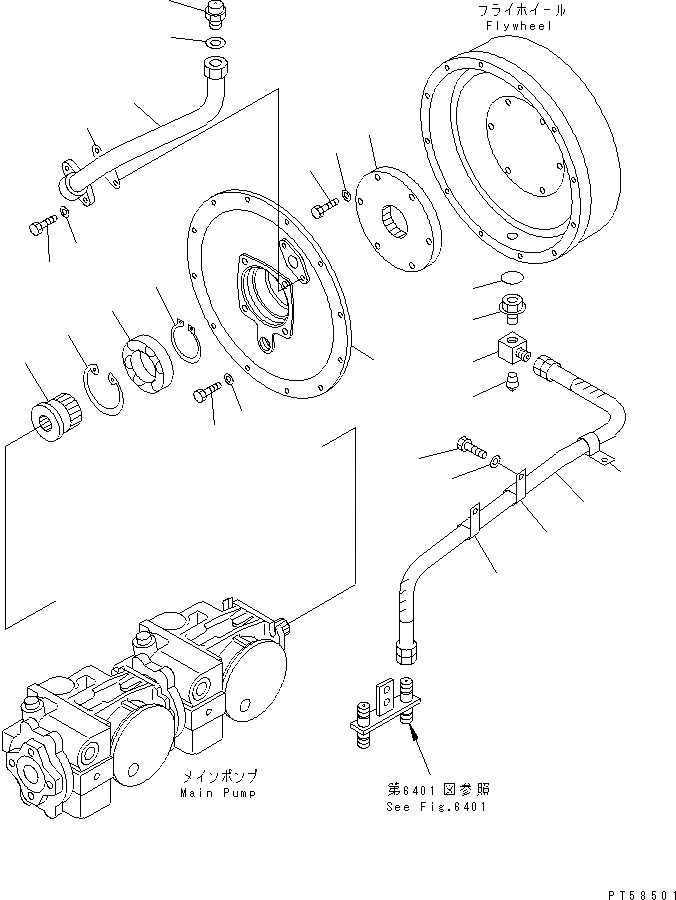 フライホイール
Flywheel

メインポンプ
Main Pump

第6401図参照
See Fig.6401

PT58501