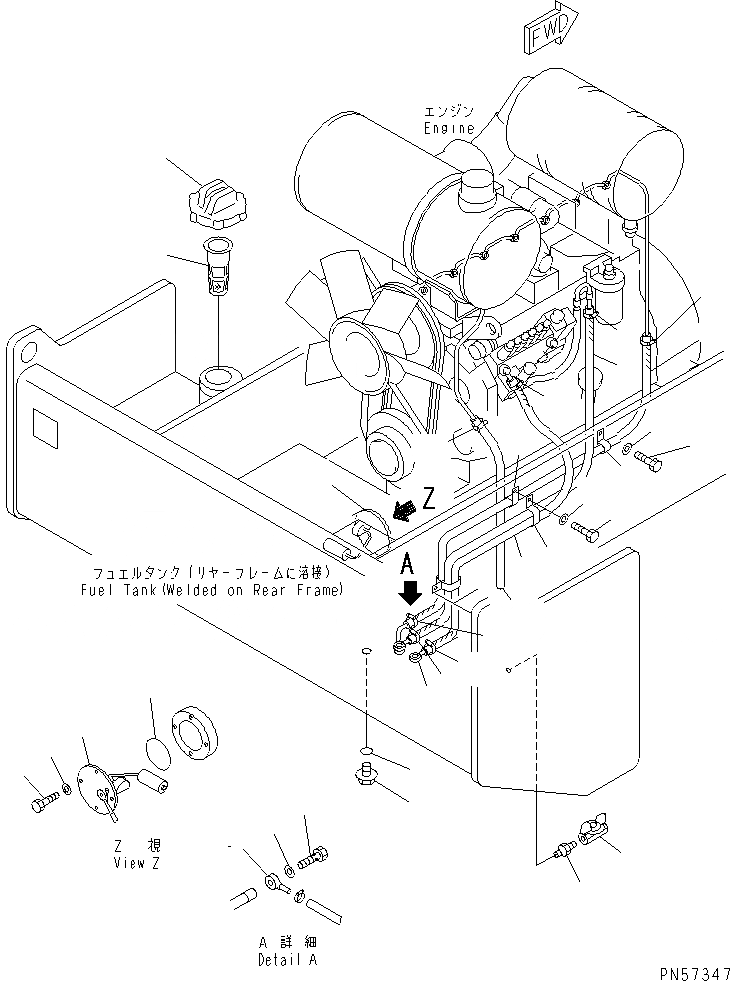 FWD

エンジン
Engine

Z

フュエルタンク(リヤーフレームに溶接)
Fuel Tank(Welded on Rear Frame)

A

Z 視
View Z

A 詳細
Detail A

PN57347