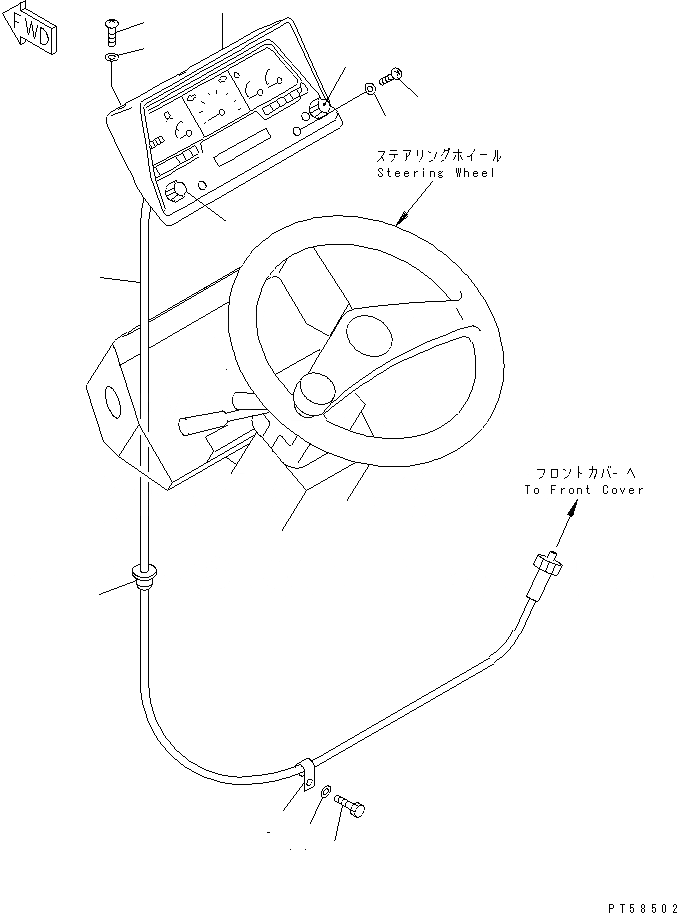 FWD

ステアリングホイール
Steering Wheel

フロントカバーへ
To Front Cover

PT58502