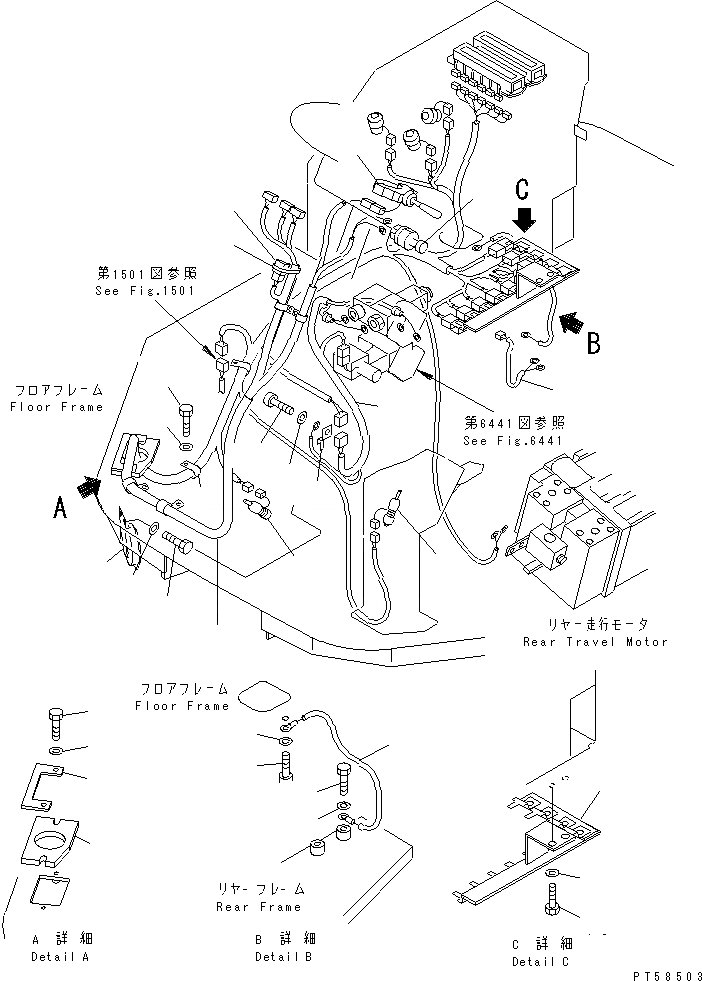 C

第1501図参照
See Fig.1501

B

フロアフレーム
Floor Frame

第6441図参照
See Fig.6441

A

リヤー走行モータ
Rear Travel Motor

フロアフレーム
Floor Frame

リヤーフレーム
Rear Frame

A 詳細
Detail A

B 詳細
Detail B

C 詳細
Detail C

PT58503