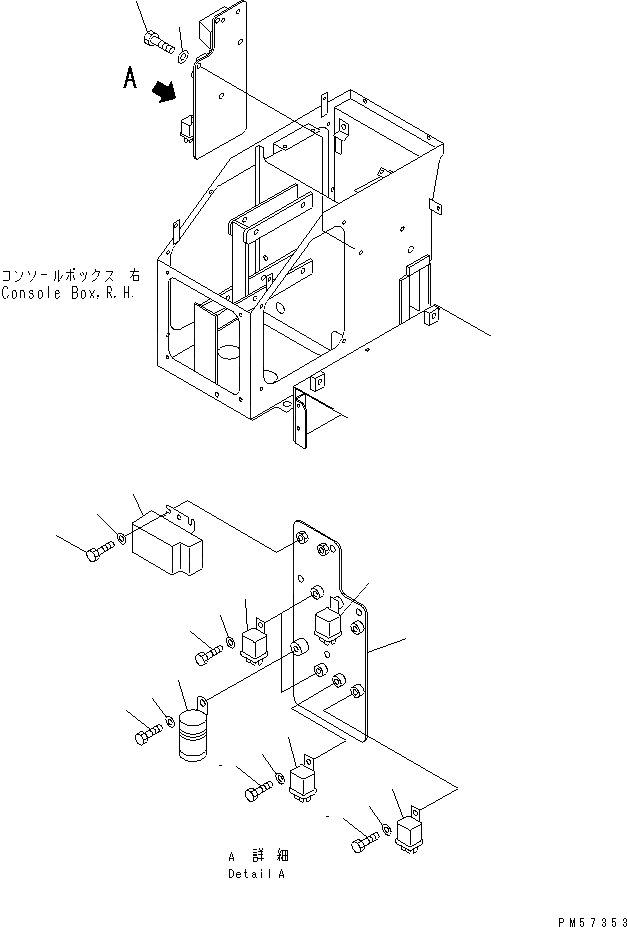 A

コンソールボックス 右
Console Box, R. H.

A 詳細
Detail A

PM57353