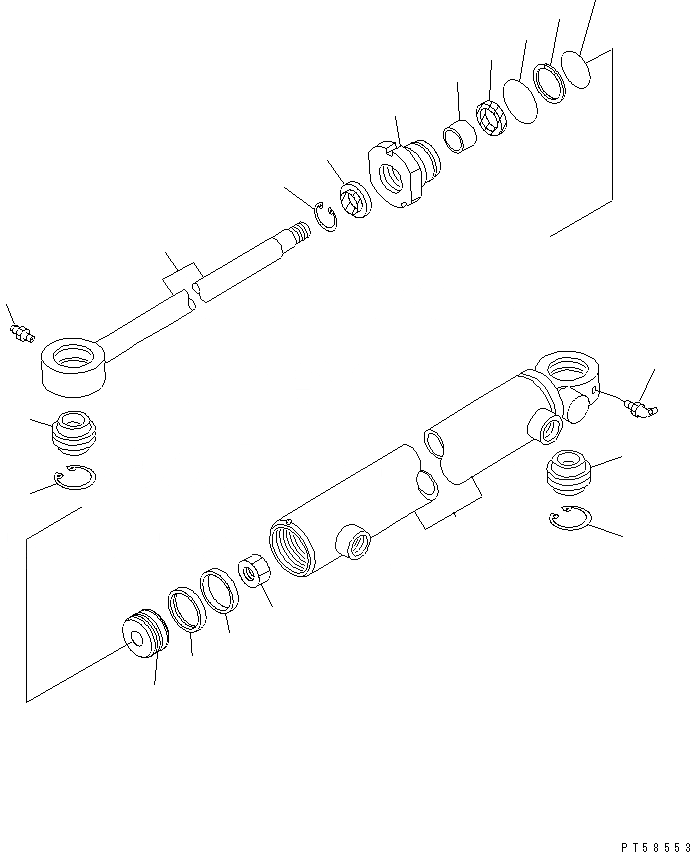 PT58553