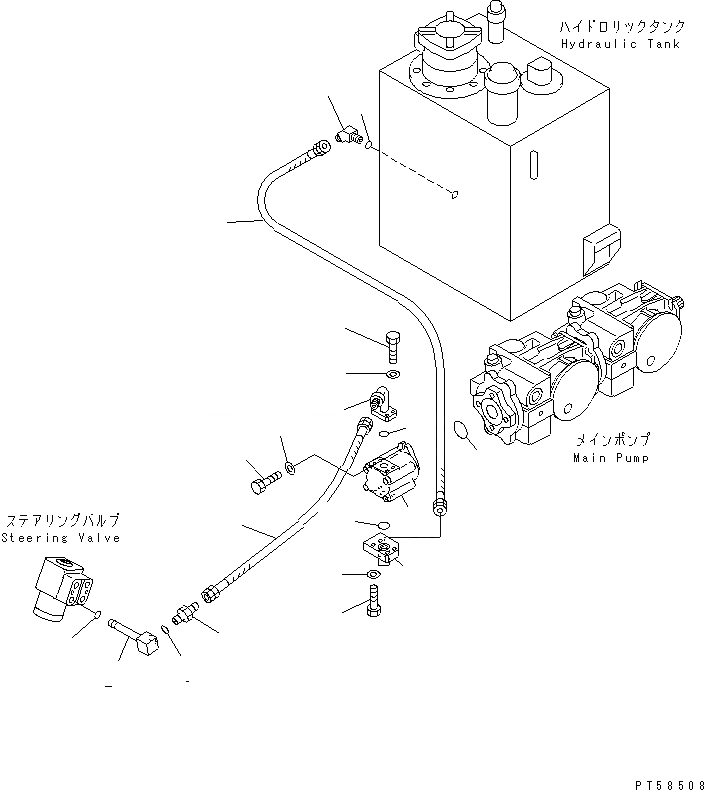 ハイドロリックタンク
Hydraulic Tank

メインポンプ
Main Pump

ステアリングバルブ
Steering Valve

PT58508