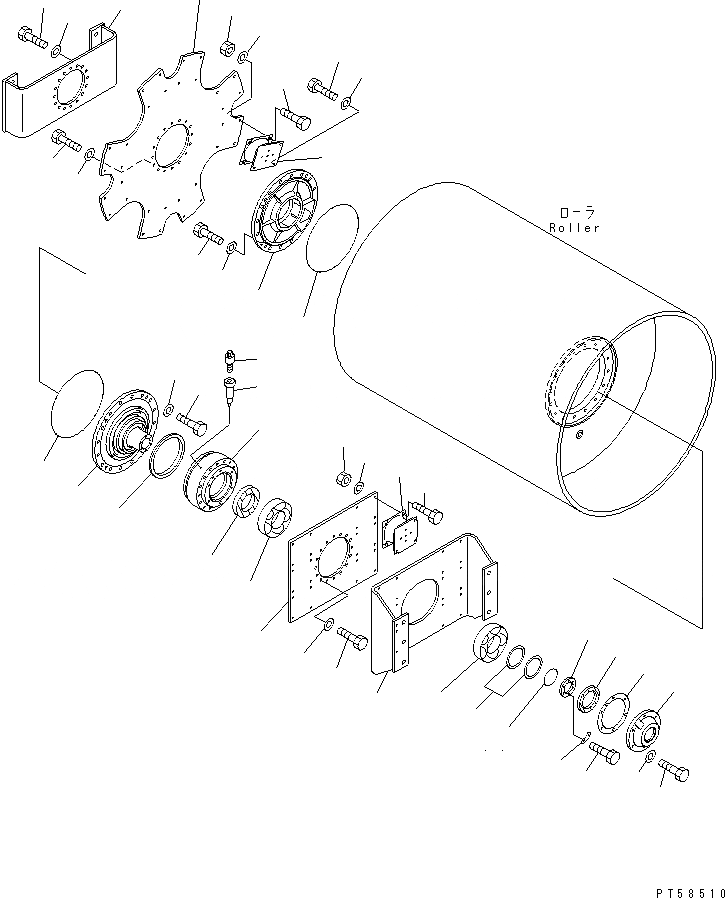 ローラ
Roller

PT58510